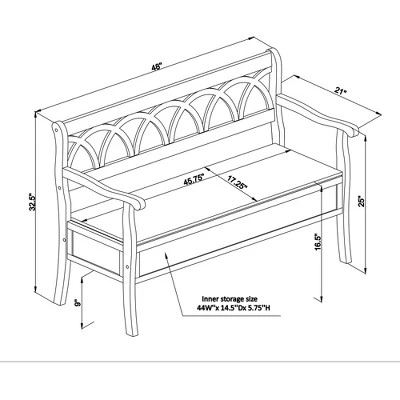 48"

21"

32.5"

45.75"

17.25"

25"

16.5"

9"

Inner storage size
44W"x 14.5"Dx 5.75"H